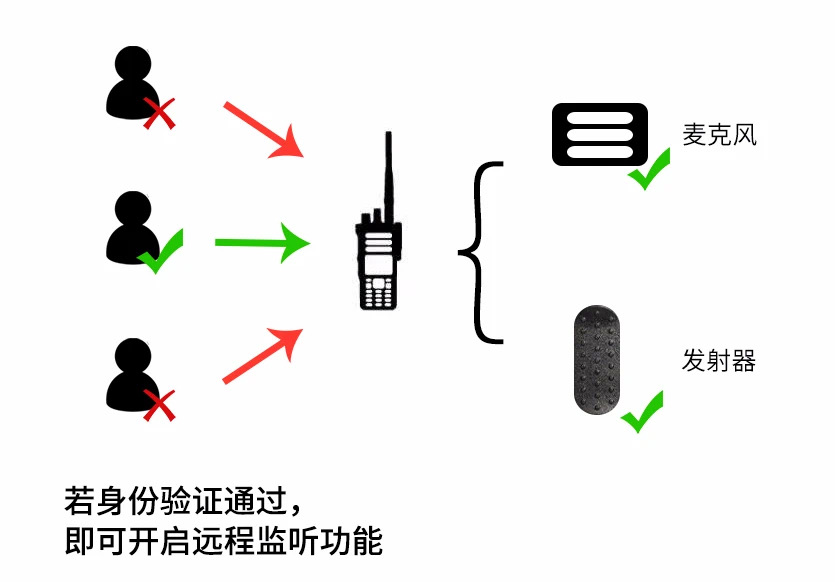 麦克风

发射器

若身份验证通过，
即可开启远程监听功能